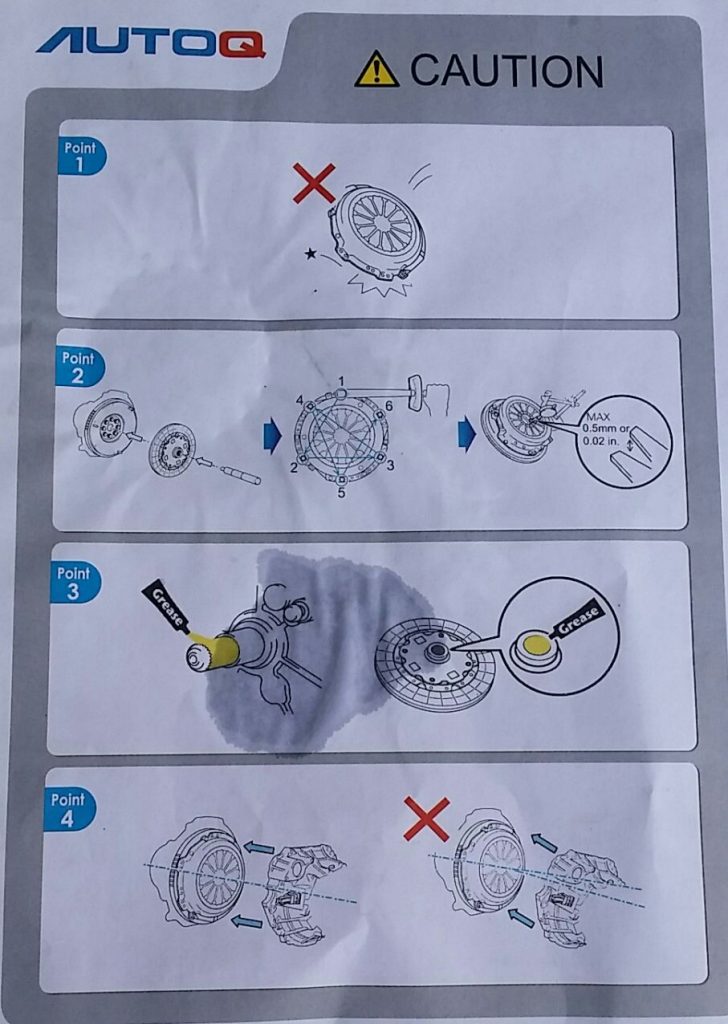 AUTOQ

CAUTION

Point 1

Point 2

1
4
6
2
3
5

MAX 0.5mm or 0.02 in.

Point 3

Grease

Grease

Point 4